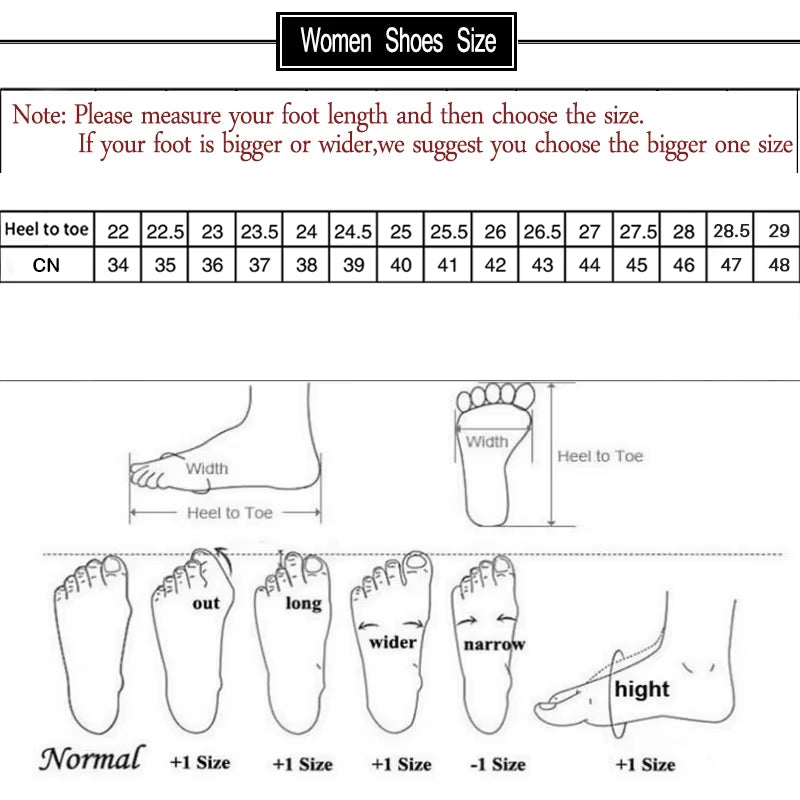 Women Shoes Size

Note: Please measure your foot length and then choose the size.
If your foot is bigger or wider,we suggest you choose the bigger one size

| Heel to toe | 22 | 22.5 | 23 | 23.5 | 24 | 24.5 | 25 | 25.5 | 26 | 26.5 | 27 | 27.5 | 28 | 28.5 | 29 |
|---|---|---|---|---|---|---|---|---|---|---|---|---|---|---|---|
| CN | 34 | 35 | 36 | 37 | 38 | 39 | 40 | 41 | 42 | 43 | 44 | 45 | 46 | 47 | 48 |

Width
Heel to Toe
Width
Heel to Toe

out
long
wider
narrow
hight

Normal
+1 Size
+1 Size
+1 Size
-1 Size
+1 Size