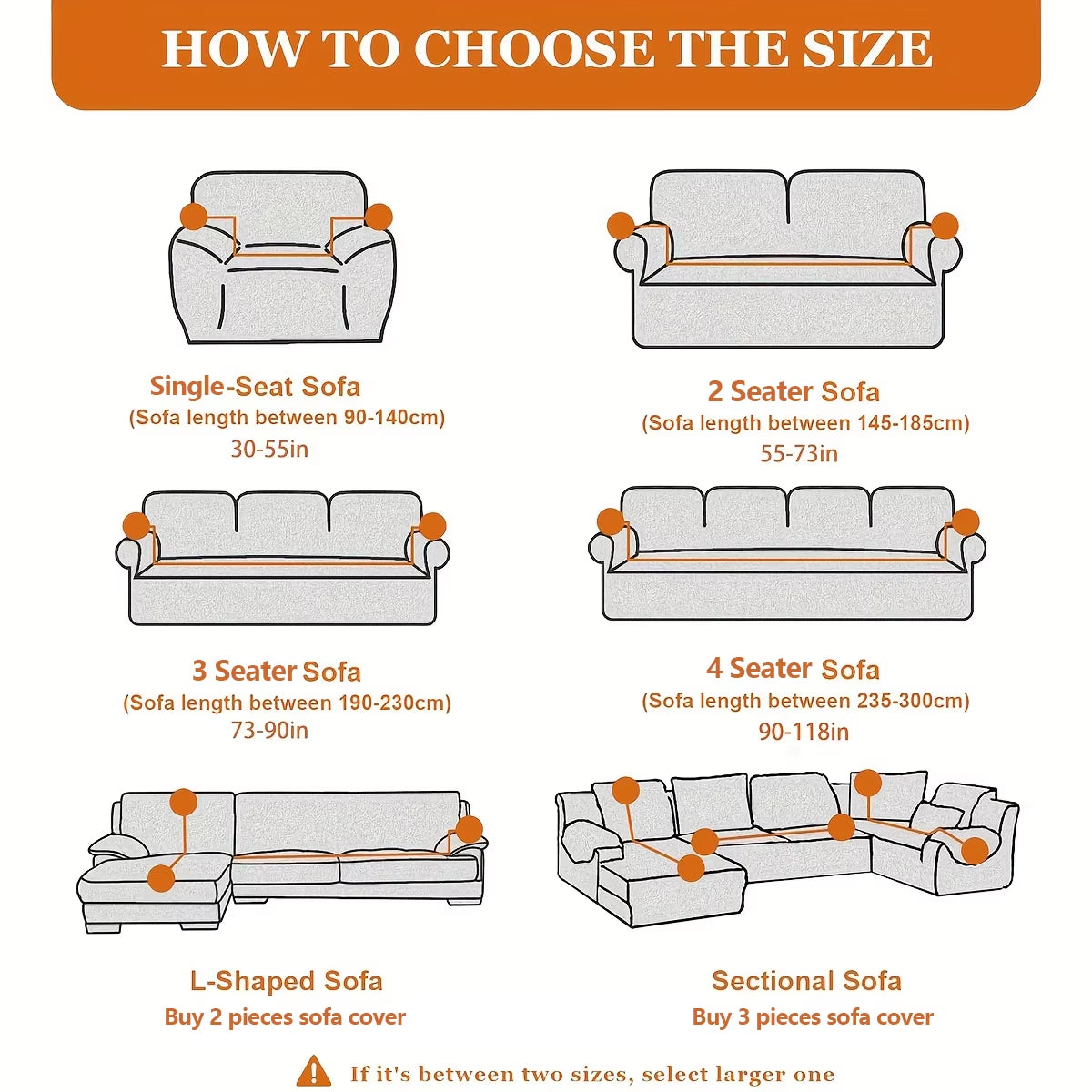 HOW TO CHOOSE THE SIZE

Single-Seat Sofa
(Sofa length between 90-140cm)
30-55in

2 Seater Sofa
(Sofa length between 145-185cm)
55-73in

3 Seater Sofa
(Sofa length between 190-230cm)
73-90in

4 Seater Sofa
(Sofa length between 235-300cm)
90-118in

L-Shaped Sofa
Buy 2 pieces sofa cover

Sectional Sofa
Buy 3 pieces sofa cover

If it's between two sizes, select larger one