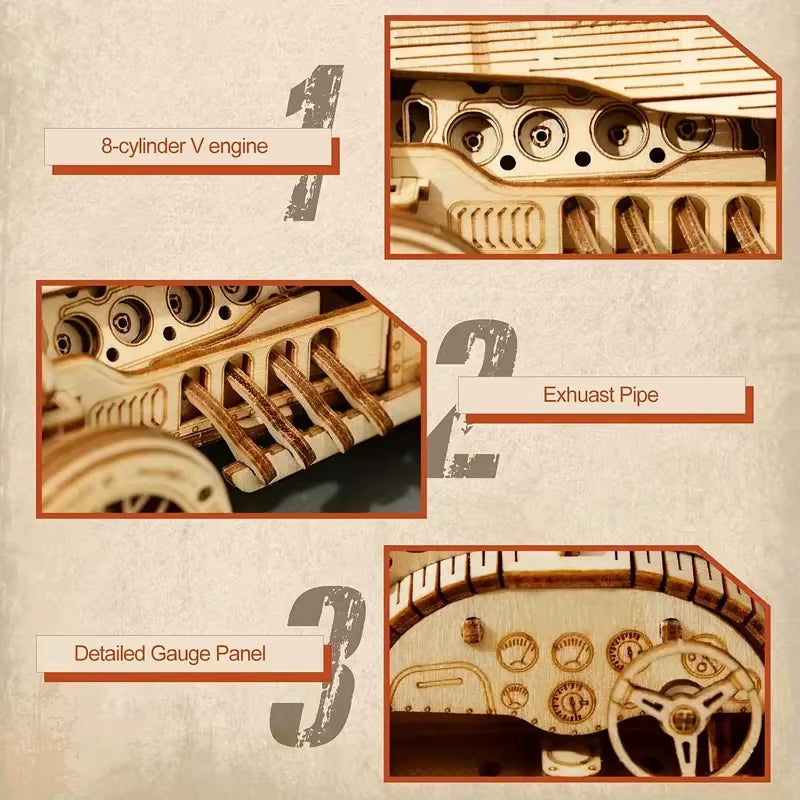 1

8-cylinder V engine

2

Exhuast Pipe

3

Detailed Gauge Panel