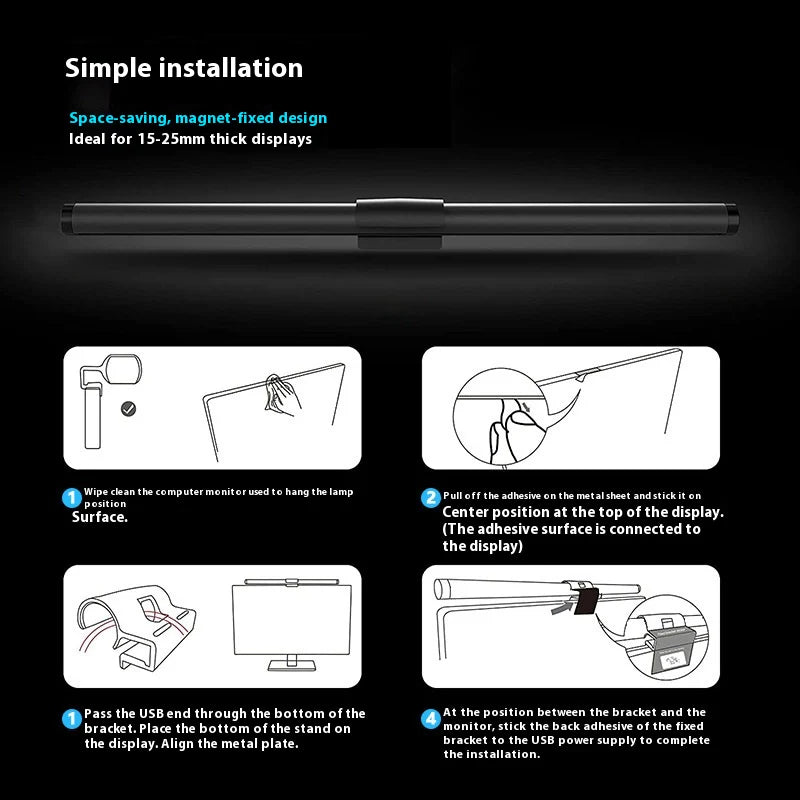 Simple installation

Space-saving, magnet-fixed design
Ideal for 15-25mm thick displays

1 Wipe clean the computer monitor used to hang the lamp position
Surface.

2 Pull off the adhesive on the metal sheet and stick it on
Center position at the top of the display. (The adhesive surface is connected to the display)

1 Pass the USB end through the bottom of the bracket. Place the bottom of the stand on the display. Align the metal plate.

4 At the position between the bracket and the monitor, stick the back adhesive of the fixed bracket to the USB power supply to complete the installation.